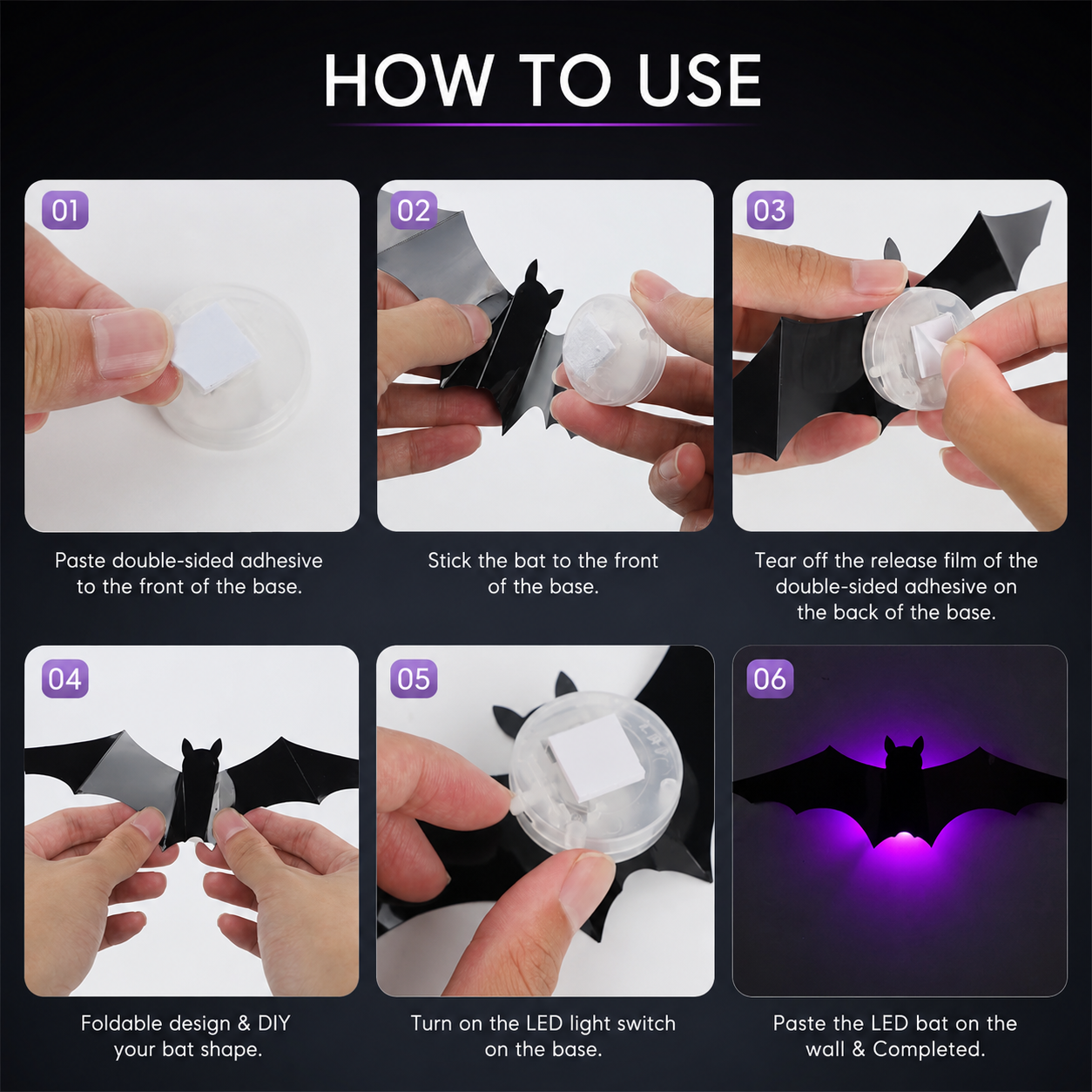 HOW TO USE

01

Paste double-sided adhesive to the front of the base.

02

Stick the bat to the front of the base.

03

Tear off the release film of the double-sided adhesive on the back of the base.

04

Foldable design & DIY your bat shape.

05

Turn on the LED light switch on the base.

06

Paste the LED bat on the wall & Completed.